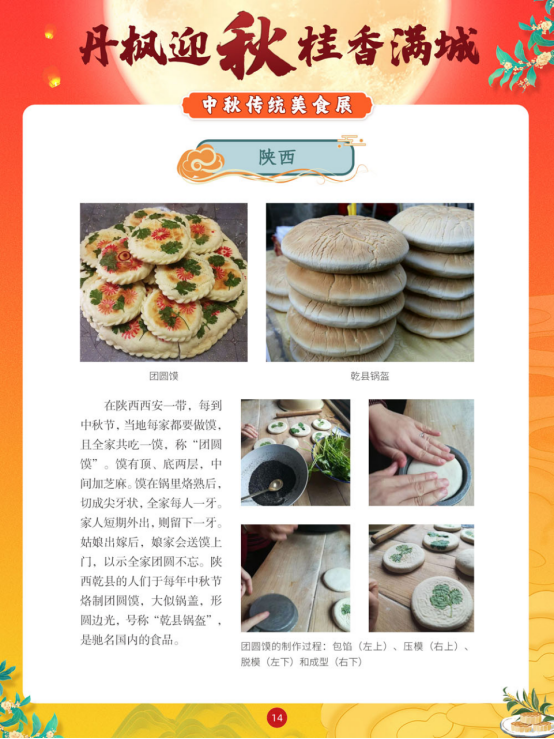 丹枫迎秋桂香满城

中秋传统美食展

陕西

团圆馍

乾县锅盔

在陕西西安一带，每到中秋节，当地每家都要做馍，且全家共吃一馍，称“团圆馍”。馍有顶、底两层，中间加芝麻。馍在锅里烙熟后，切成尖牙状，全家每人一牙。家人短期外出，则留下一牙。姑娘出嫁后，娘家会送馍上门，以示全家团圆不忘。陕西乾县的人们于每年中秋节烙制团圆馍，大似锅盖，形圆边光，号称“乾县锅盔”，是驰名国内的食品。

团圆馍的制作过程：包馅（左上）、压模（右上）、脱模（左下）和成型（右下）

14